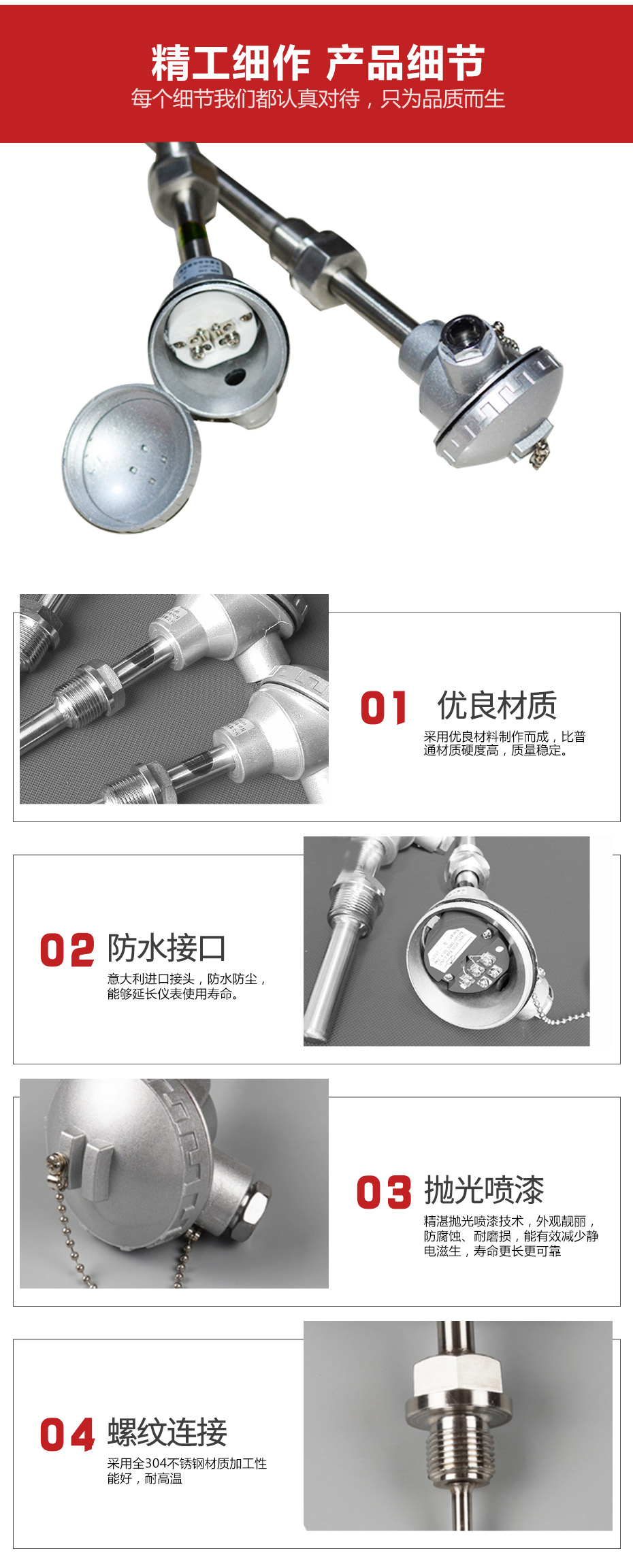 精工细作 产品细节
每个细节我们都认真对待，只为品质而生

01 优良材质
采用优良材料制作而成，比普通材质硬度高，质量稳定。

02 防水接口
意大利进口接头，防水防尘，能够延长仪表使用寿命。

03 抛光喷漆
精湛抛光喷漆技术，外观靓丽，防腐蚀、耐磨损，能有效减少静电滋生，寿命更长更可靠

04 螺纹连接
采用全304不锈钢材质加工性能好，耐高温