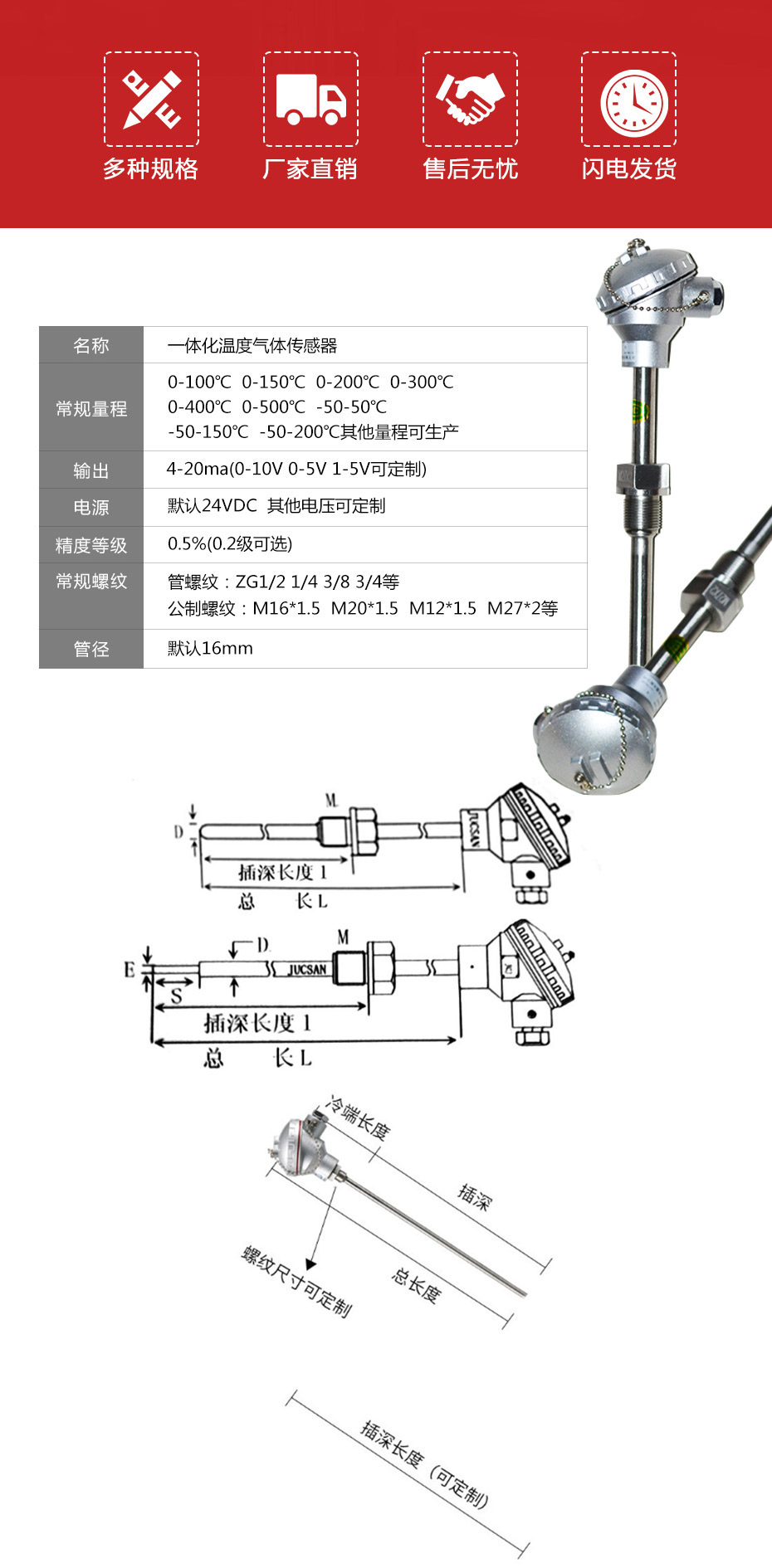 多种规格　厂家直销　售后无忧　闪电发货

| 名称 | 一体化温度气体传感器 |
|---|---|
| 常规量程 | 0-100℃ 0-150℃ 0-200℃ 0-300℃ 0-400℃ 0-500℃ -50-50℃ -50-150℃ -50-200℃其他量程可生产 |
| 输出 | 4-20ma(0-10V 0-5V 1-5V可定制) |
| 电源 | 默认24VDC 其他电压可定制 |
| 精度等级 | 0.5%(0.2级可选) |
| 常规螺纹 | 管螺纹：ZG1/2 1/4 3/8 3/4等 公制螺纹：M16*1.5 M20*1.5 M12*1.5 M27*2等 |
| 管径 | 默认16mm |

D M JUCSAN
插深长度 l
总 长 L

E D M JUCSAN
S
插深长度 l
总 长 L

冷端长度
插深
螺纹尺寸可定制
总长度

插深长度（可定制）